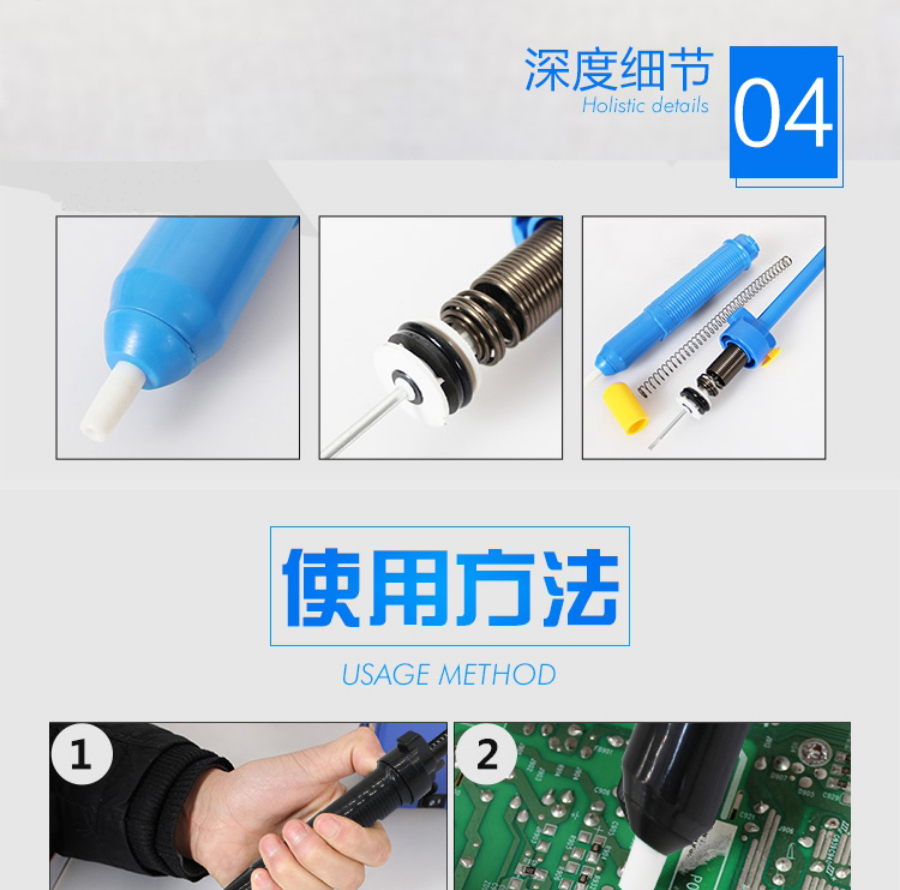 深度细节
Holistic details
04

使用方法
USAGE METHOD

1

2